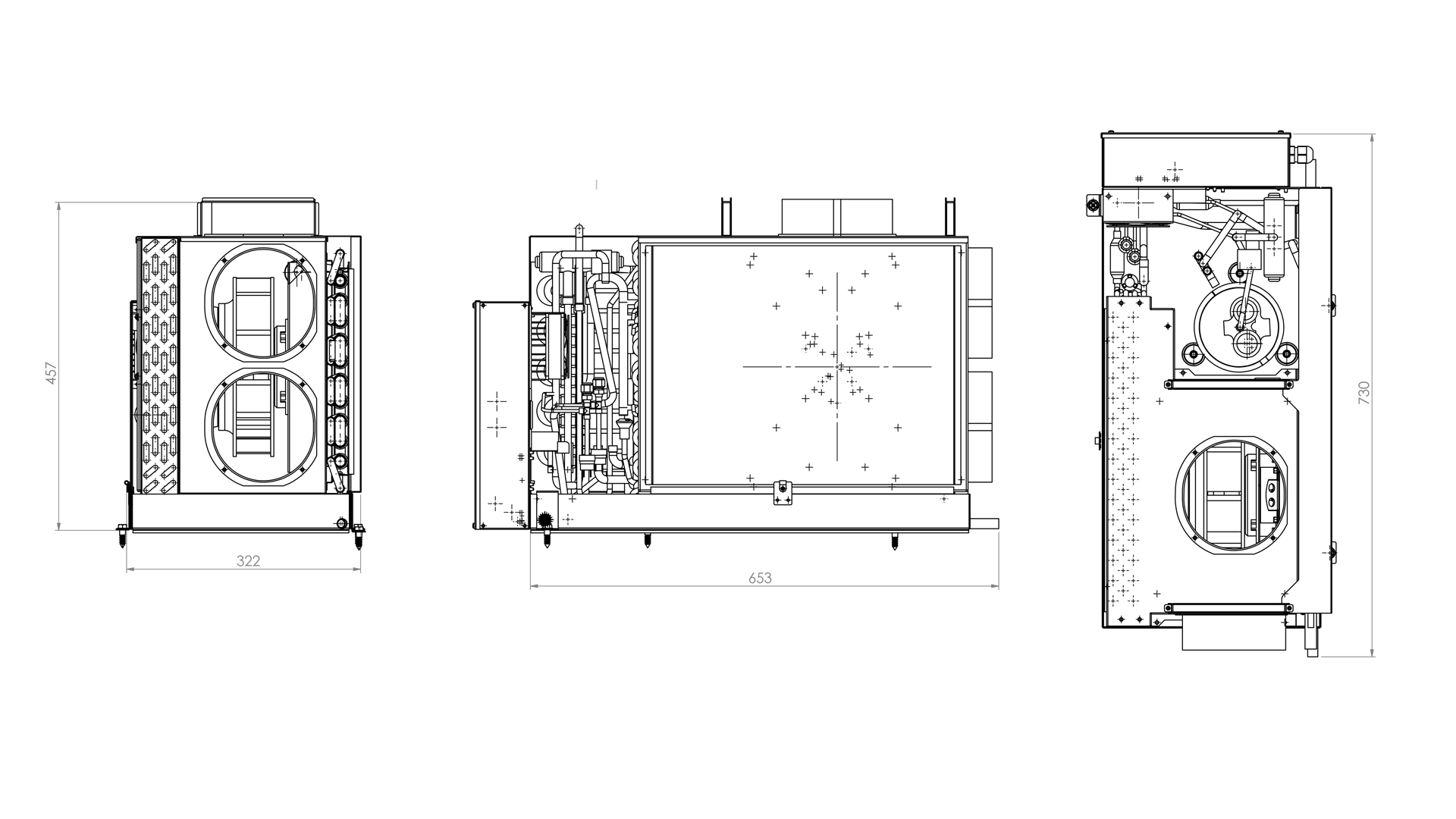 457

322

653

730